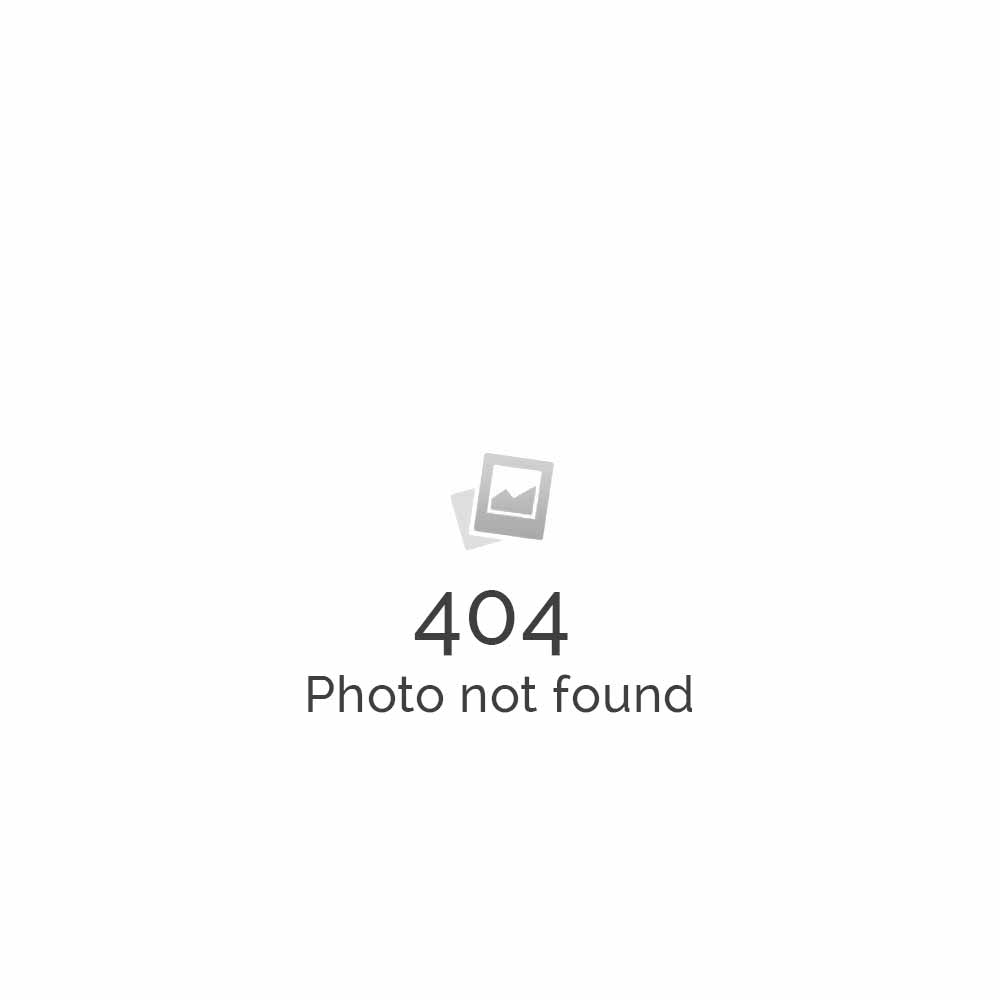 404
Photo not found